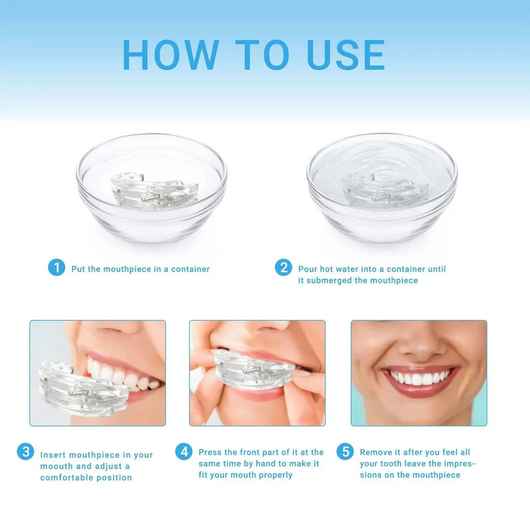 HOW TO USE

1 Put the mouthpiece in a container

2 Pour hot water into a container until it submerged the mouthpiece

LOWER

LOWER

3 Insert mouthpiece in your moouth and adjust a comfortable position

4 Press the front part of it at the same time by hand to make it fit your mouth properly

5 Remove it after you feel all your tooth leave the impressions on the mouthpiece